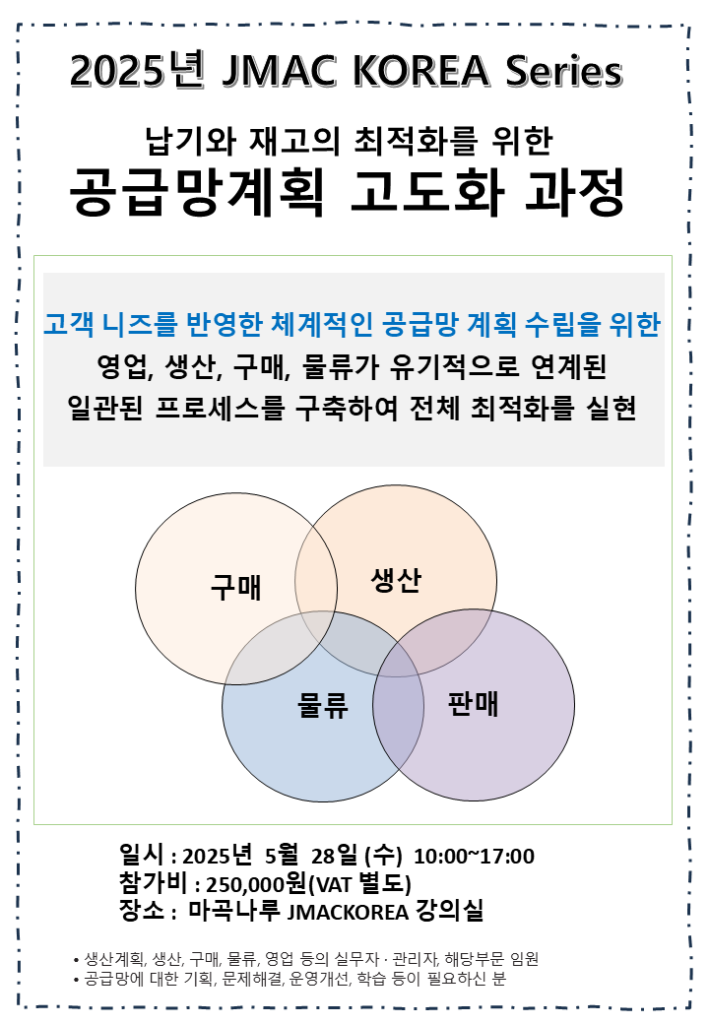 2025년 JMAC KOREA Series

납기와 재고의 최적화를 위한
공급망계획 고도화 과정

고객 니즈를 반영한 체계적인 공급망 계획 수립을 위한
영업, 생산, 구매, 물류가 유기적으로 연계된
일관된 프로세스를 구축하여 전체 최적화를 실현

구매
생산
물류
판매

일시 : 2025년 5월 28일 (수) 10:00~17:00
참가비 : 250,000원(VAT 별도)
장소 : 마곡나루 JMACKOREA 강의실

• 생산계획, 생산, 구매, 물류, 영업 등의 실무자 · 관리자, 해당부문 임원
• 공급망에 대한 기획, 문제해결, 운영개선, 학습 등이 필요하신 분