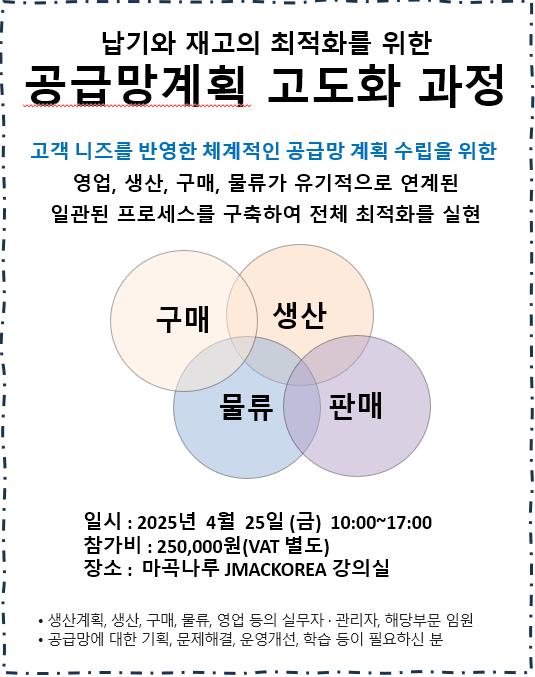 납기와 재고의 최적화를 위한
공급망계획 고도화 과정

고객 니즈를 반영한 체계적인 공급망 계획 수립을 위한
영업, 생산, 구매, 물류가 유기적으로 연계된
일관된 프로세스를 구축하여 전체 최적화를 실현

구매
생산
물류
판매

일시 : 2025년 4월 25일 (금) 10:00~17:00
참가비 : 250,000원(VAT 별도)
장소 : 마곡나루 JMACKOREA 강의실

• 생산계획, 생산, 구매, 물류, 영업 등의 실무자 · 관리자, 해당부문 임원
• 공급망에 대한 기획, 문제해결, 운영개선, 학습 등이 필요하신 분