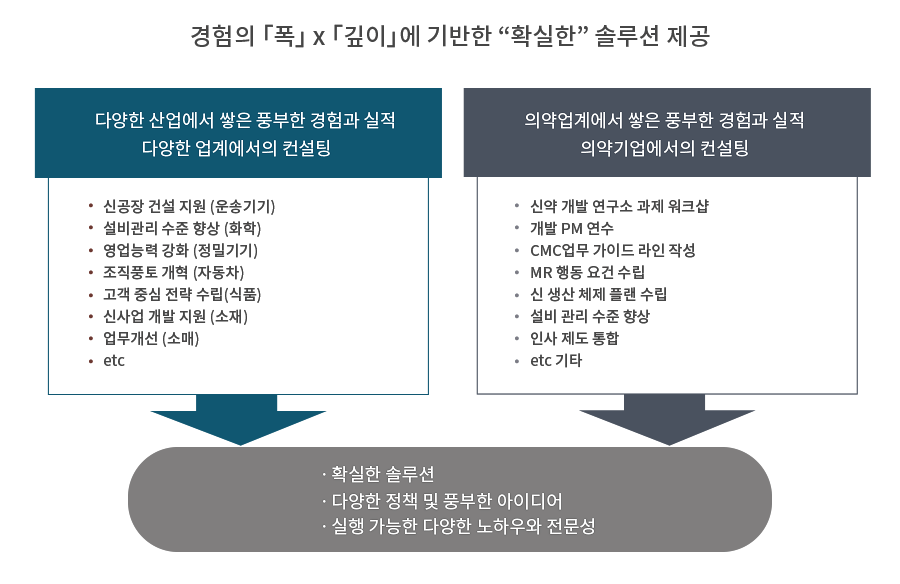 경험의 「폭」 x 「깊이」에 기반한 “확실한” 솔루션 제공

다양한 산업에서 쌓은 풍부한 경험과 실적
다양한 업계에서의 컨설팅

• 신공장 건설 지원 (운송기기)
• 설비관리 수준 향상 (화학)
• 영업능력 강화 (정밀기기)
• 조직풍토 개혁 (자동차)
• 고객 중심 전략 수립(식품)
• 신사업 개발 지원 (소재)
• 업무개선 (소매)
• etc

의약업계에서 쌓은 풍부한 경험과 실적
의약기업에서의 컨설팅

• 신약 개발 연구소 과제 워크샵
• 개발 PM 연수
• CMC업무 가이드 라인 작성
• MR 행동 요건 수립
• 신 생산 체제 플랜 수립
• 설비 관리 수준 향상
• 인사 제도 통합
• etc 기타

· 확실한 솔루션
· 다양한 정책 및 풍부한 아이디어
· 실행 가능한 다양한 노하우와 전문성