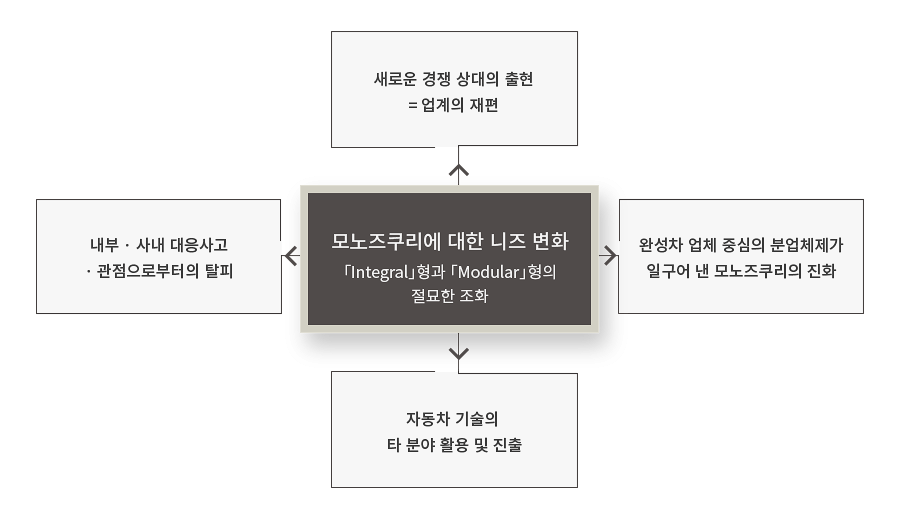 새로운 경쟁 상대의 출현
= 업계의 재편

내부 · 사내 대응사고
· 관점으로부터의 탈피

모노즈쿠리에 대한 니즈 변화
「Integral」형과 「Modular」형의
절묘한 조화

완성차 업체 중심의 분업체제가
일구어 낸 모노즈쿠리의 진화

자동차 기술의
타 분야 활용 및 진출