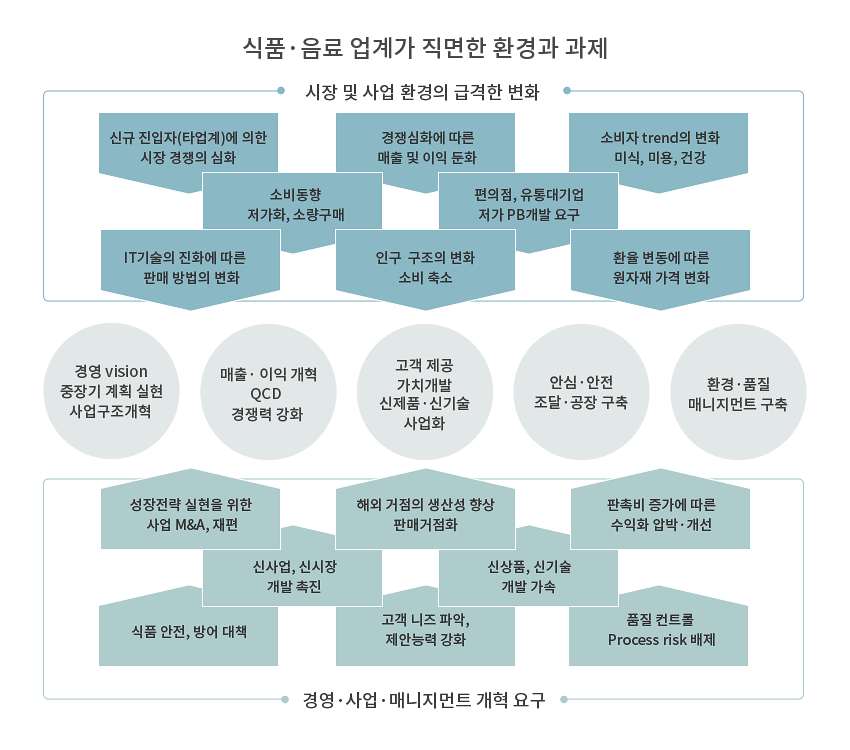 식품·음료 업계가 직면한 환경과 과제

시장 및 사업 환경의 급격한 변화

신규 진입자(타업계)에 의한 시장 경쟁의 심화

경쟁심화에 따른 매출 및 이익 둔화

소비자 trend의 변화 미식, 미용, 건강

소비동향 저가화, 소량구매

편의점, 유통대기업 저가 PB개발 요구

IT기술의 진화에 따른 판매 방법의 변화

인구 구조의 변화 소비 축소

환율 변동에 따른 원자재 가격 변화

경영 vision 중장기 계획 실현 사업구조개혁

매출· 이익 개혁 QCD 경쟁력 강화

고객 제공 가치개발 신제품·신기술 사업화

안심·안전 조달·공장 구축

환경·품질 매니지먼트 구축

성장전략 실현을 위한 사업 M&A, 재편

해외 거점의 생산성 향상 판매거점화

판촉비 증가에 따른 수익화 압박·개선

신사업, 신시장 개발 촉진

신상품, 신기술 개발 가속

식품 안전, 방어 대책

고객 니즈 파악, 제안능력 강화

품질 컨트롤 Process risk 배제

경영·사업·매니지먼트 개혁 요구