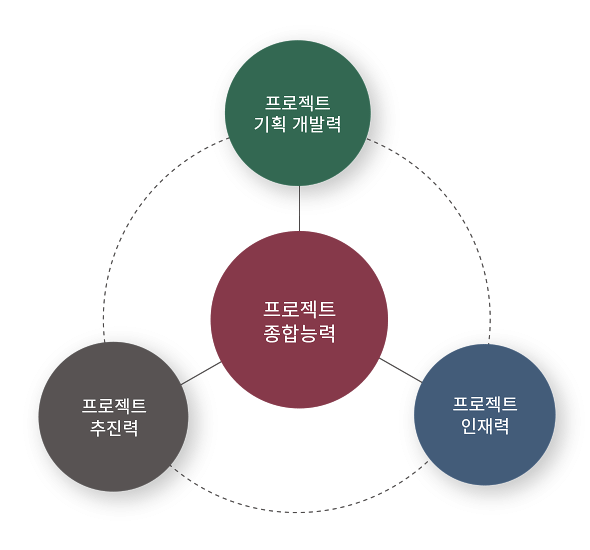 프로젝트
기획 개발력

프로젝트
종합능력

프로젝트
추진력

프로젝트
인재력