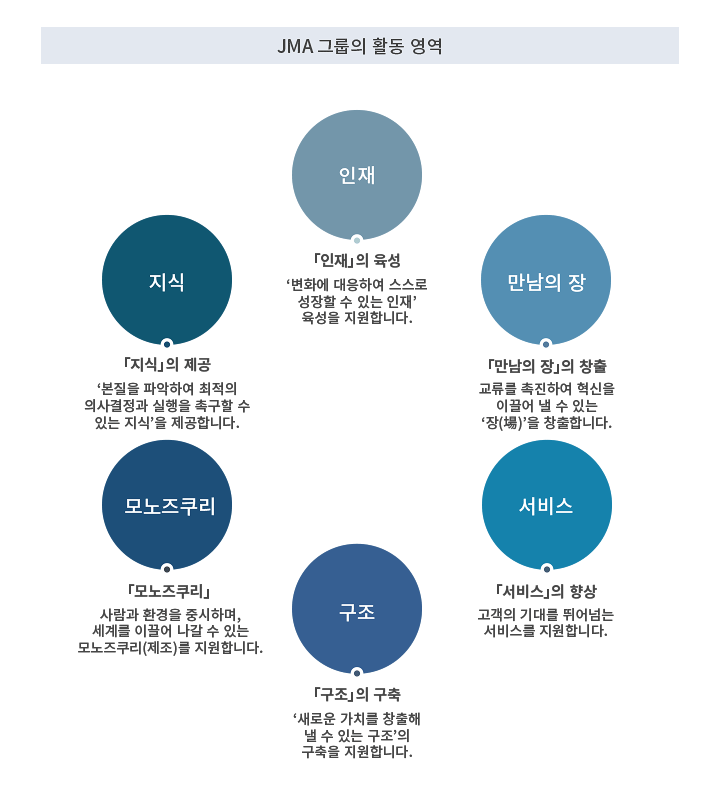 JMA 그룹의 활동 영역

인재

「인재」의 육성

'변화에 대응하여 스스로 성장할 수 있는 인재' 육성을 지원합니다.

지식

「지식」의 제공

'본질을 파악하여 최적의 의사결정과 실행을 촉구할 수 있는 지식'을 제공합니다.

만남의 장

「만남의 장」의 창출

교류를 촉진하여 혁신을 이끌어 낼 수 있는 '장(場)'을 창출합니다.

모노즈쿠리

「모노즈쿠리」

사람과 환경을 중시하며, 세계를 이끌어 나갈 수 있는 모노즈쿠리(제조)를 지원합니다.

서비스

「서비스」의 향상

고객의 기대를 뛰어넘는 서비스를 지원합니다.

구조

「구조」의 구축

'새로운 가치를 창출해 낼 수 있는 구조'의 구축을 지원합니다.