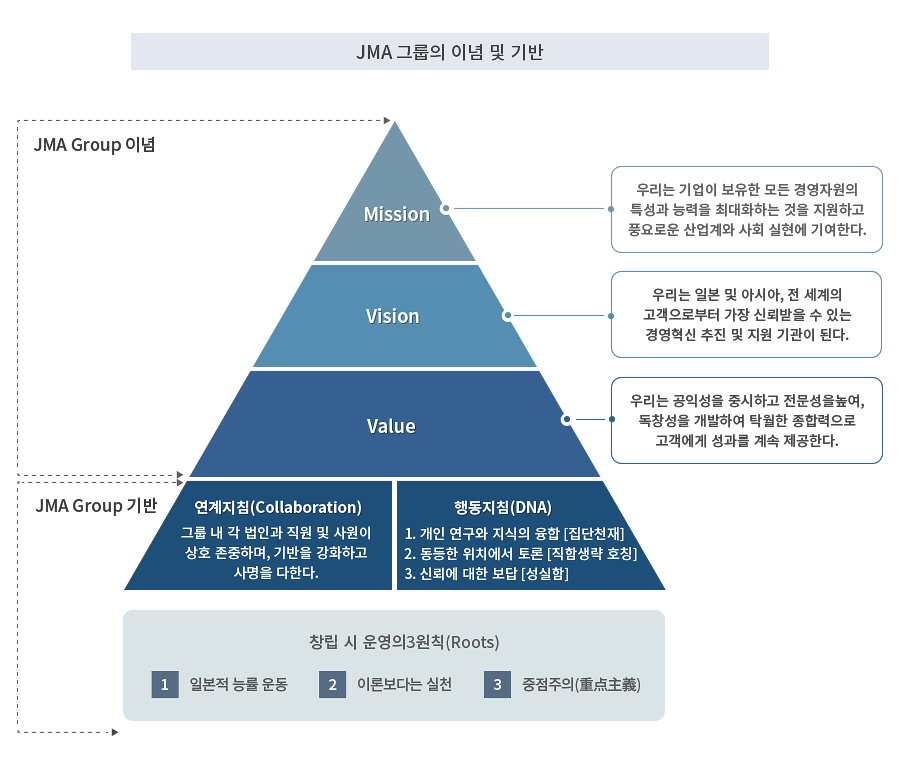 JMA 그룹의 이념 및 기반

JMA Group 이념

Mission

우리는 기업이 보유한 모든 경영자원의 특성과 능력을 최대화하는 것을 지원하고 풍요로운 산업계와 사회 실현에 기여한다.

Vision

우리는 일본 및 아시아, 전 세계의 고객으로부터 가장 신뢰받을 수 있는 경영혁신 추진 및 지원 기관이 된다.

Value

우리는 공익성을 중시하고 전문성을높여, 독창성을 개발하여 탁월한 종합력으로 고객에게 성과를 계속 제공한다.

JMA Group 기반

연계지침(Collaboration)

그룹 내 각 법인과 직원 및 사원이 상호 존중하며, 기반을 강화하고 사명을 다한다.

행동지침(DNA)

1. 개인 연구와 지식의 융합 [집단천재]
2. 동등한 위치에서 토론 [직함생략 호칭]
3. 신뢰에 대한 보답 [성실함]

창립 시 운영의3원칙(Roots)

1 일본적 능률 운동

2 이론보다는 실천

3 중점주의(重点主義)